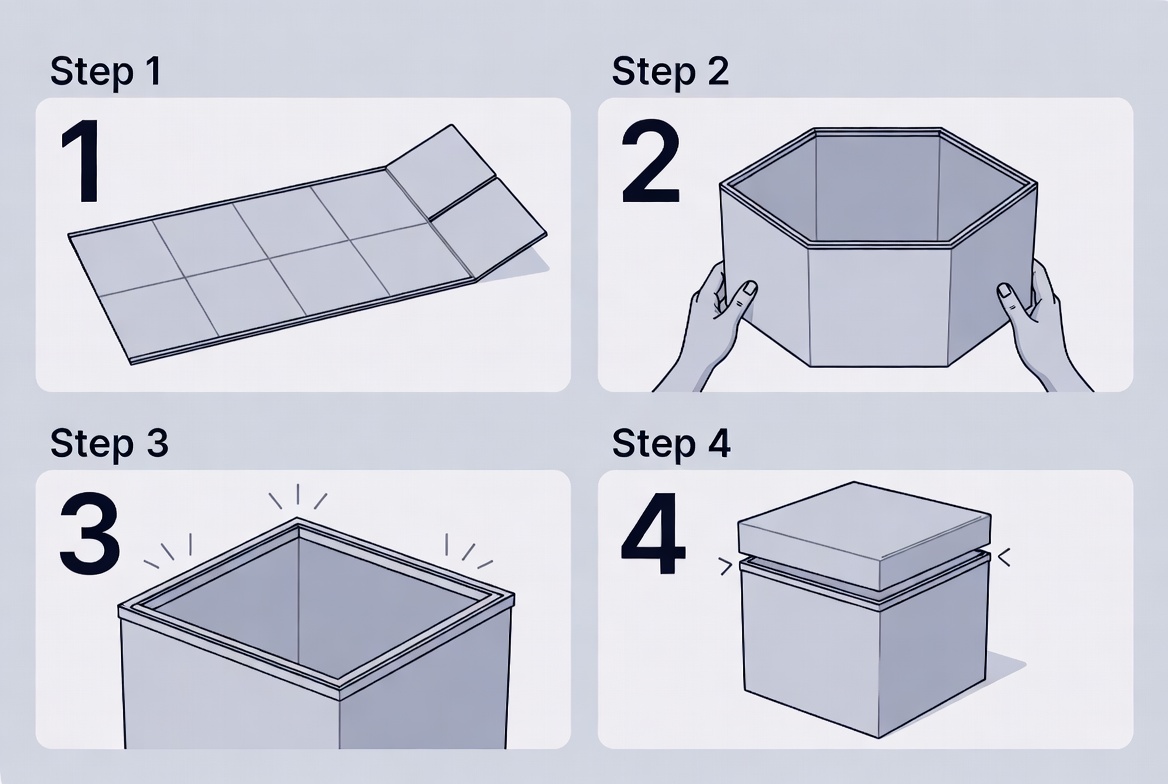 Step 1

1

Step 2

2

Step 3

3

Step 4

4