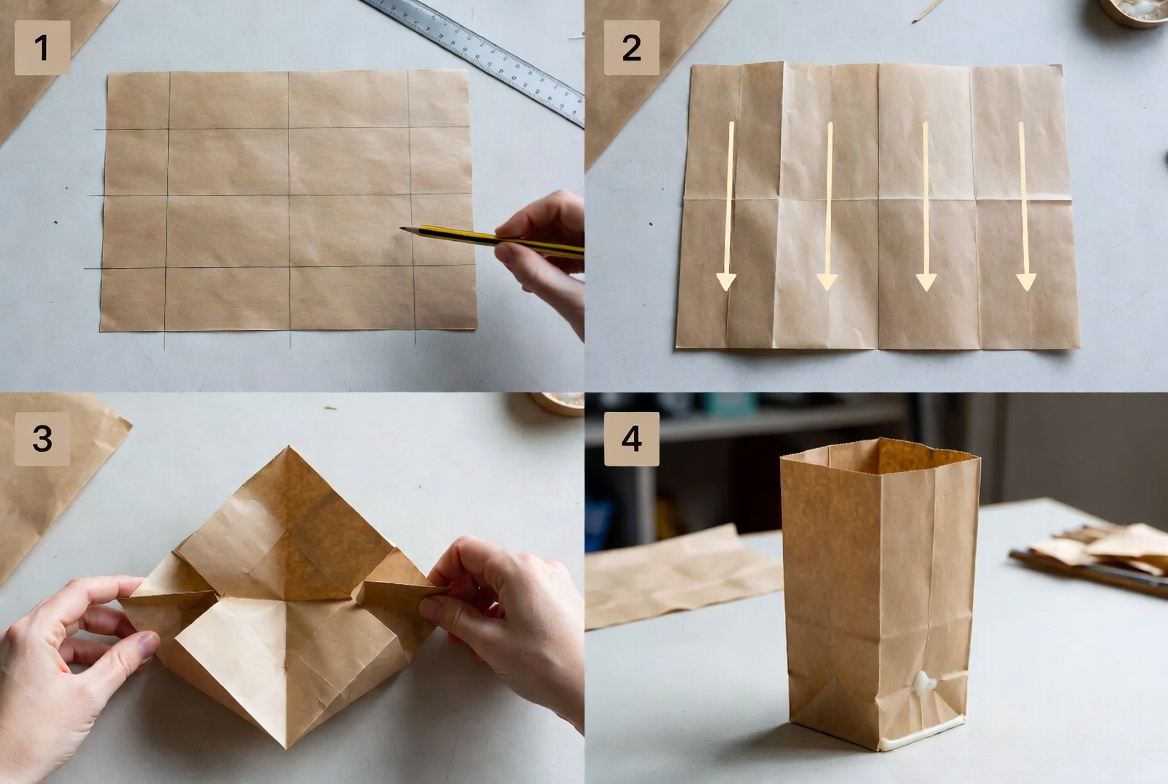 1
2
3
4