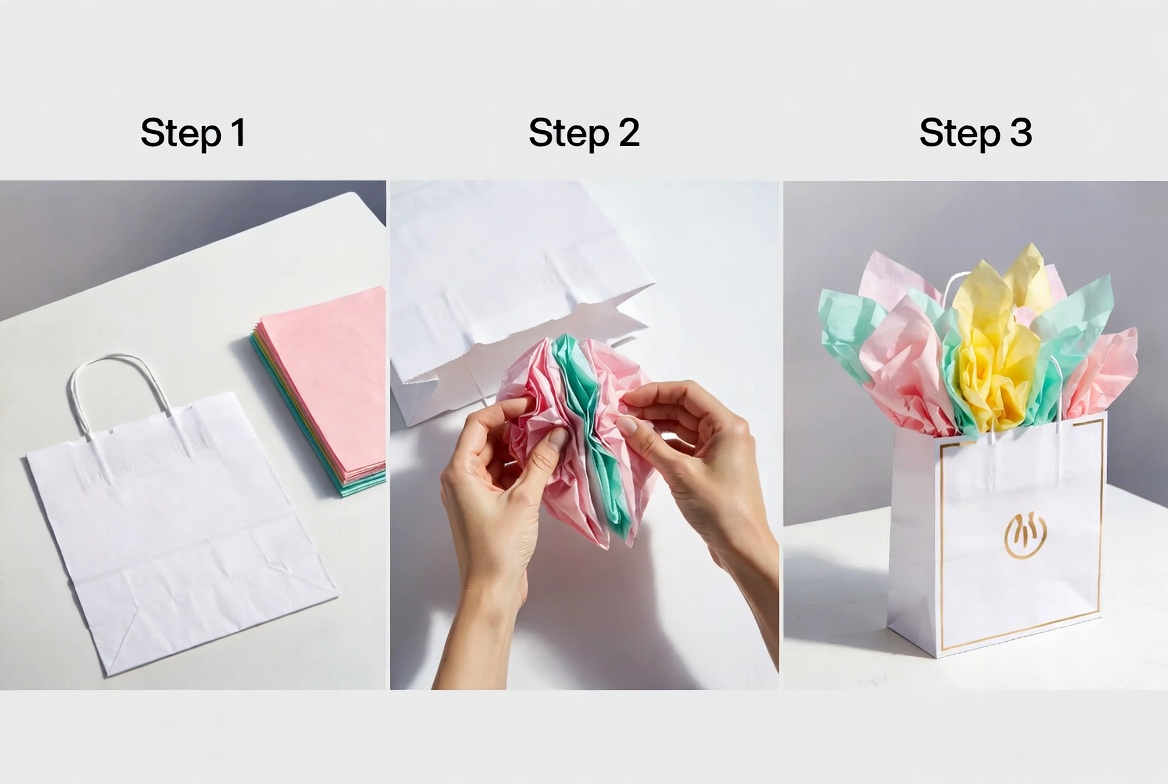 Step 1

Step 2

Step 3